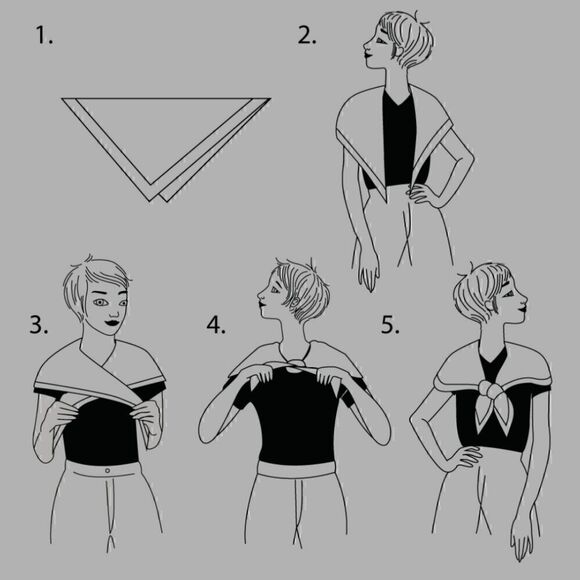 1.
2.
3.
4.
5.